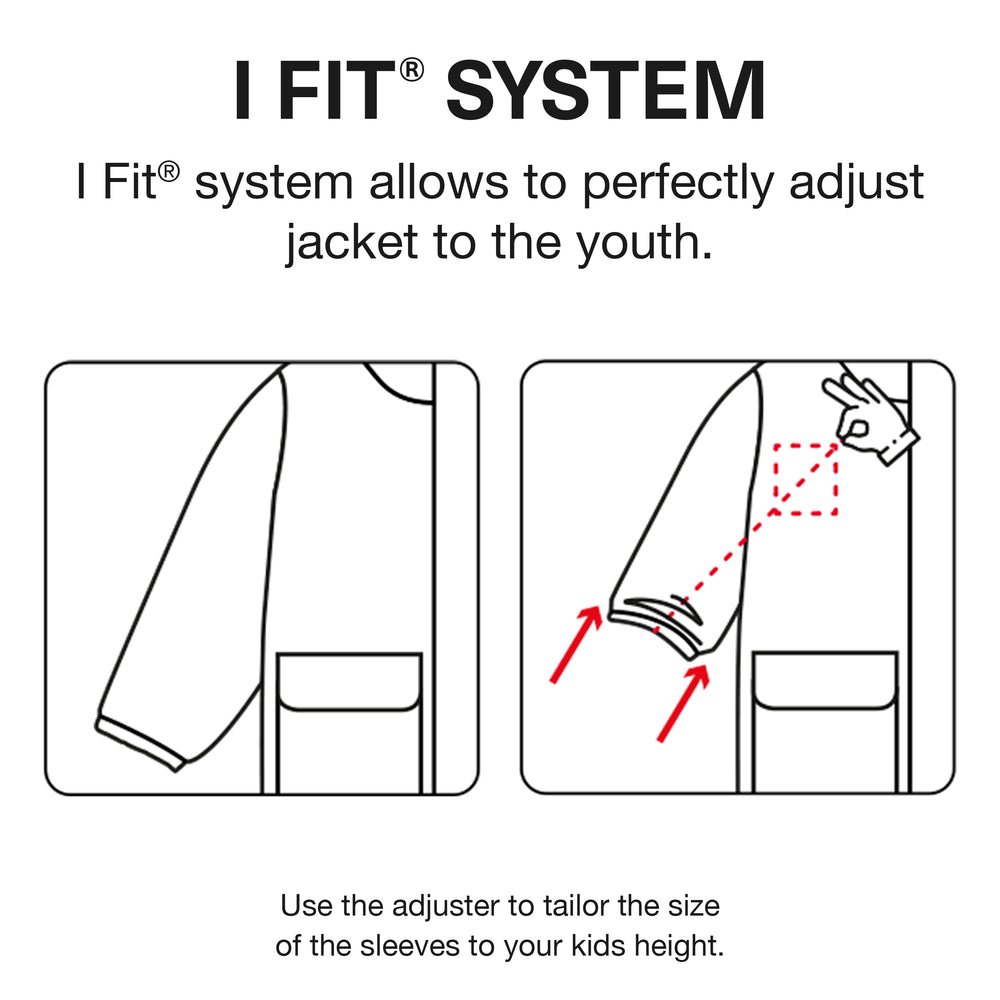 I FIT® SYSTEM

I Fit® system allows to perfectly adjust jacket to the youth.

Use the adjuster to tailor the size of the sleeves to your kids height.